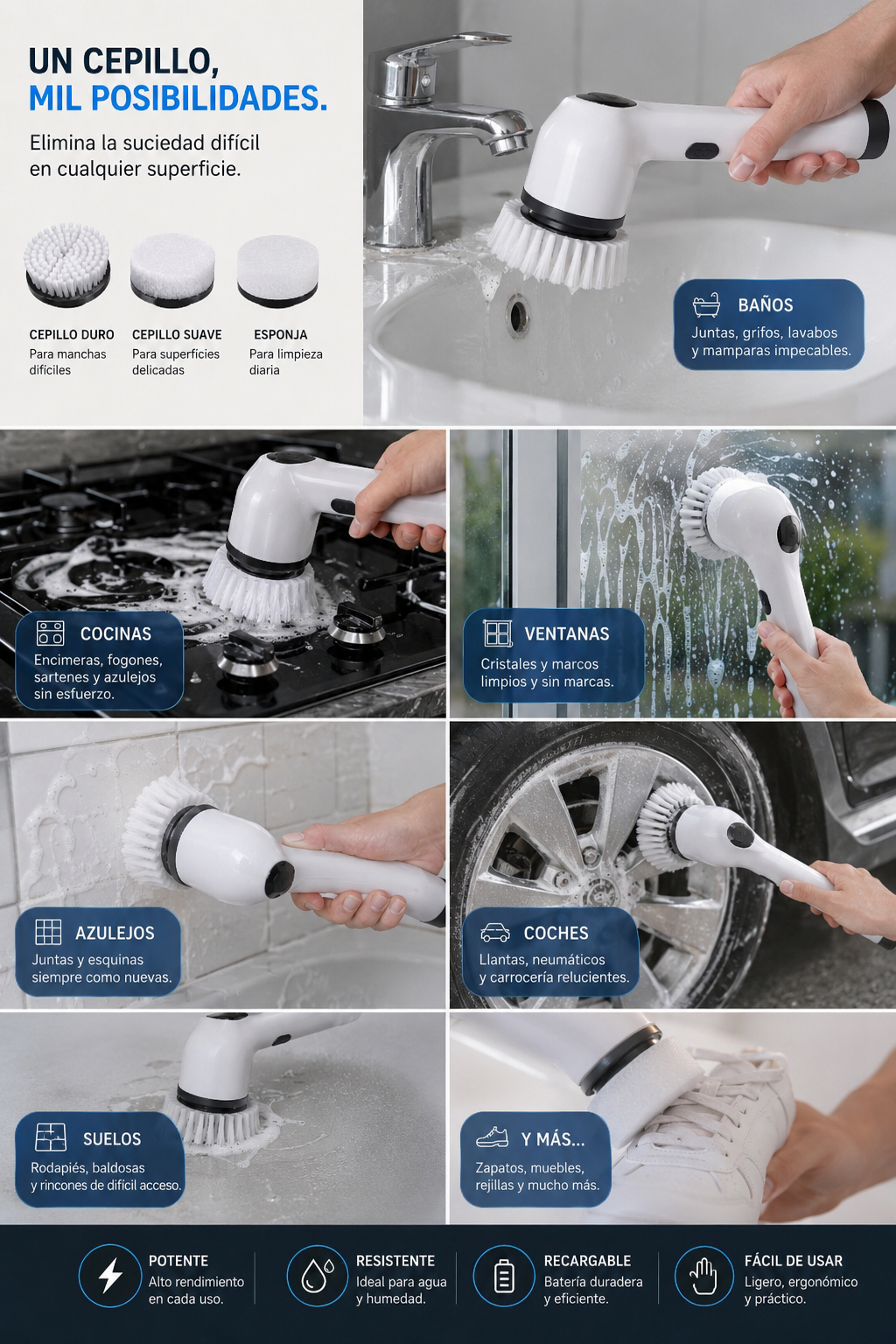 UN CEPILLO,
MIL POSIBILIDADES.

Elimina la suciedad difícil en cualquier superficie.

CEPILLO DURO
Para manchas difíciles

CEPILLO SUAVE
Para superficies delicadas

ESPONJA
Para limpieza diaria

BAÑOS
Juntas, grifos, lavabos y mamparas impecables.

COCINAS
Encimeras, fogones, sartenes y azulejos sin esfuerzo.

VENTANAS
Cristales y marcos limpios y sin marcas.

AZULEJOS
Juntas y esquinas siempre como nuevas.

COCHES
Llantas, neumáticos y carrocería relucientes.

SUELOS
Rodapiés, baldosas y rincones de difícil acceso.

Y MÁS...
Zapatos, muebles, rejillas y mucho más.

POTENTE
Alto rendimiento en cada uso.

RESISTENTE
Ideal para agua y humedad.

RECARGABLE
Batería duradera y eficiente.

FÁCIL DE USAR
Ligero, ergonómico y práctico.